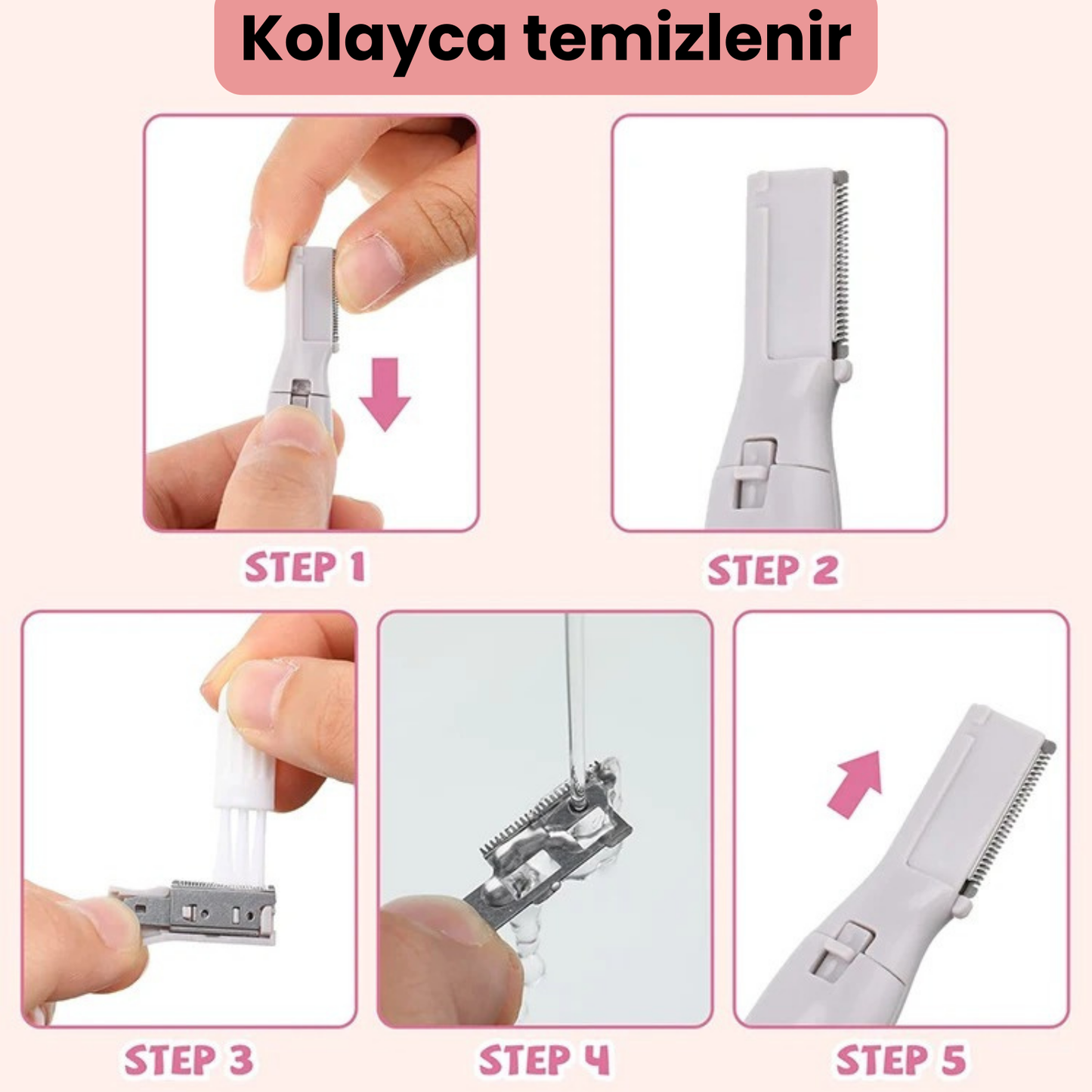 Kolayca temizlenir

STEP 1

STEP 2

STEP 3

STEP 4

STEP 5