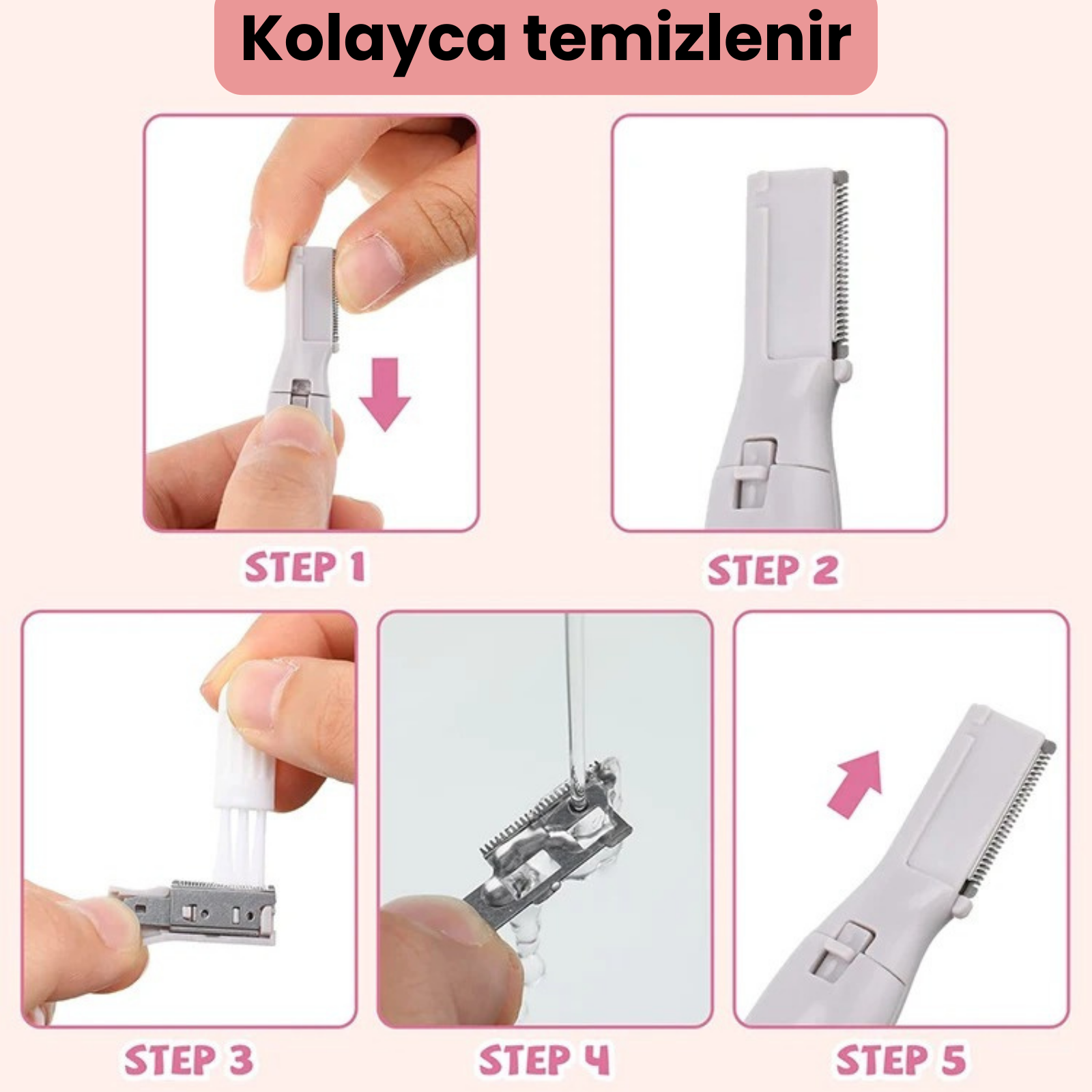 Kolayca temizlenir

STEP 1

STEP 2

STEP 3

STEP 4

STEP 5