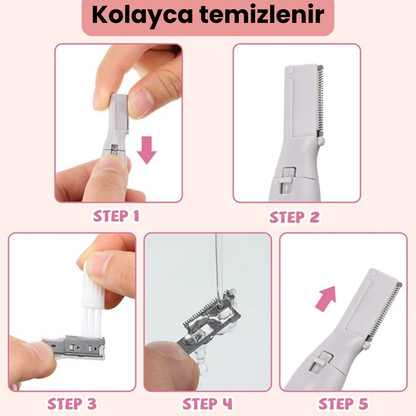 Kolayca temizlenir

STEP 1

STEP 2

STEP 3

STEP 4

STEP 5